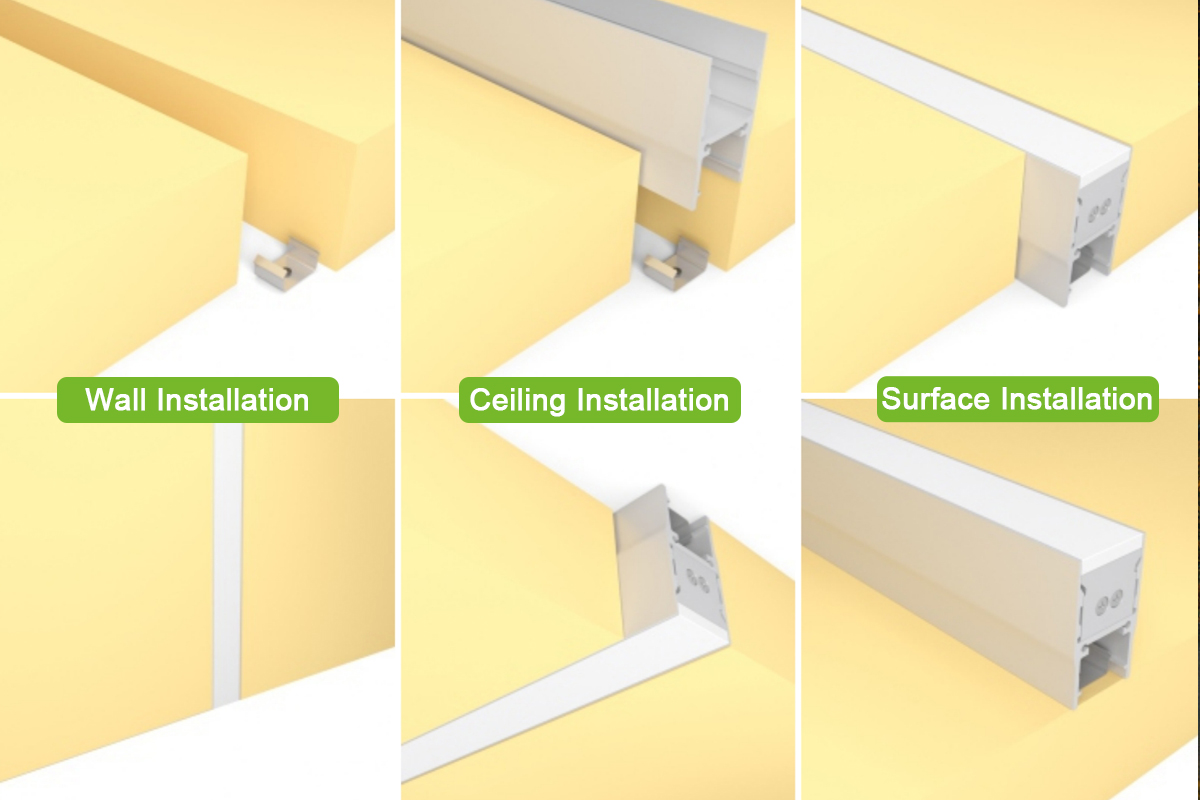 Wall Installation

Ceiling Installation

Surface Installation